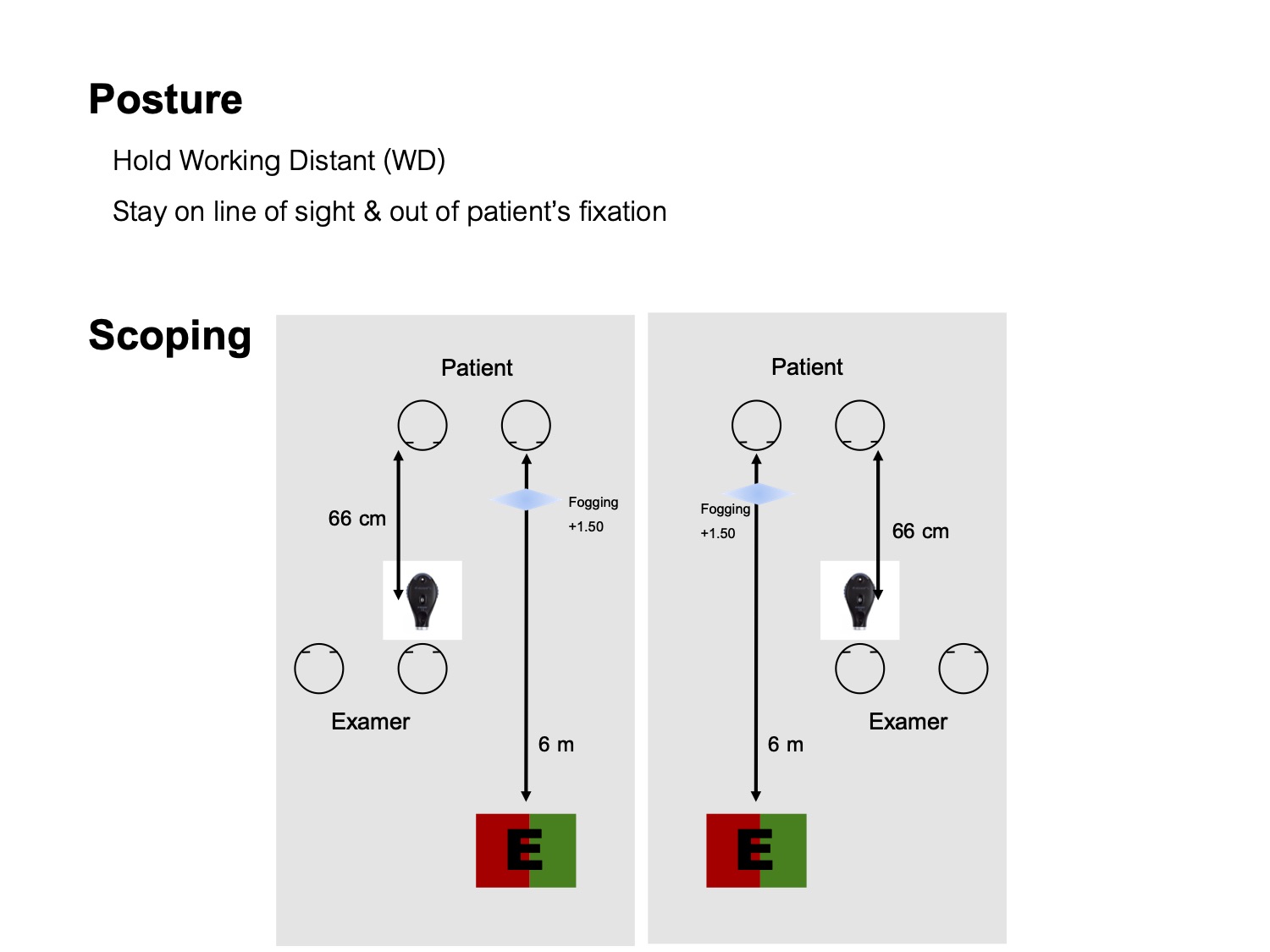 Posture

Hold Working Distant (WD)

Stay on line of sight & out of patient's fixation

Scoping

Patient

66 cm

Fogging
+1.50

Examer

6 m

E

Patient

Fogging
+1.50

66 cm

Examer

6 m

E